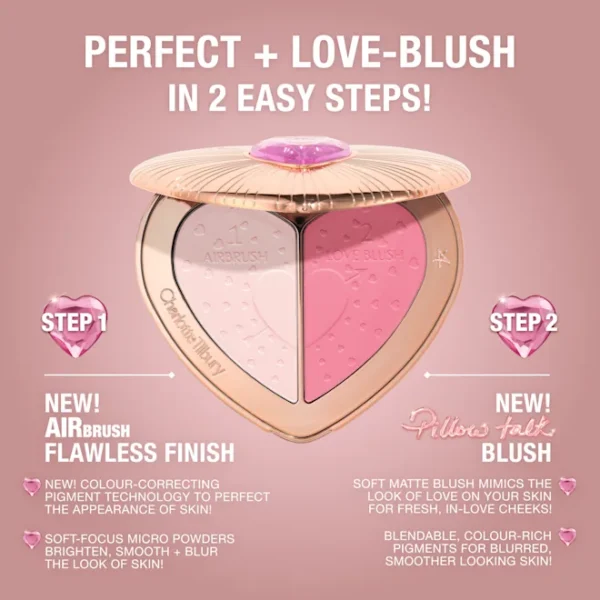 PERFECT + LOVE-BLUSH
IN 2 EASY STEPS!

1
AIRBRUSH

2
LOVE BLUSH

Charlotte Tilbury

STEP 1

NEW!
AIRBRUSH
FLAWLESS FINISH

NEW! COLOUR-CORRECTING PIGMENT TECHNOLOGY TO PERFECT THE APPEARANCE OF SKIN!

SOFT-FOCUS MICRO POWDERS BRIGHTEN, SMOOTH + BLUR THE LOOK OF SKIN!

STEP 2

NEW!
Pillow talk
BLUSH

SOFT MATTE BLUSH MIMICS THE LOOK OF LOVE ON YOUR SKIN FOR FRESH, IN-LOVE CHEEKS!

BLENDABLE, COLOUR-RICH PIGMENTS FOR BLURRED, SMOOTHER LOOKING SKIN!